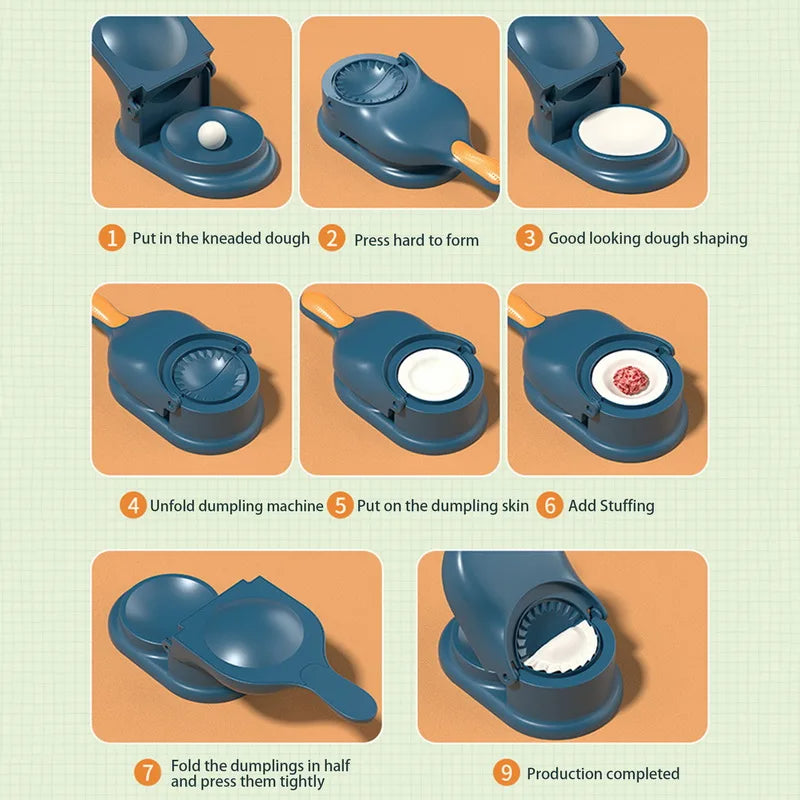 1 Put in the kneaded dough
2 Press hard to form
3 Good looking dough shaping

4 Unfold dumpling machine
5 Put on the dumpling skin
6 Add Stuffing

7 Fold the dumplings in half and press them tightly
9 Production completed